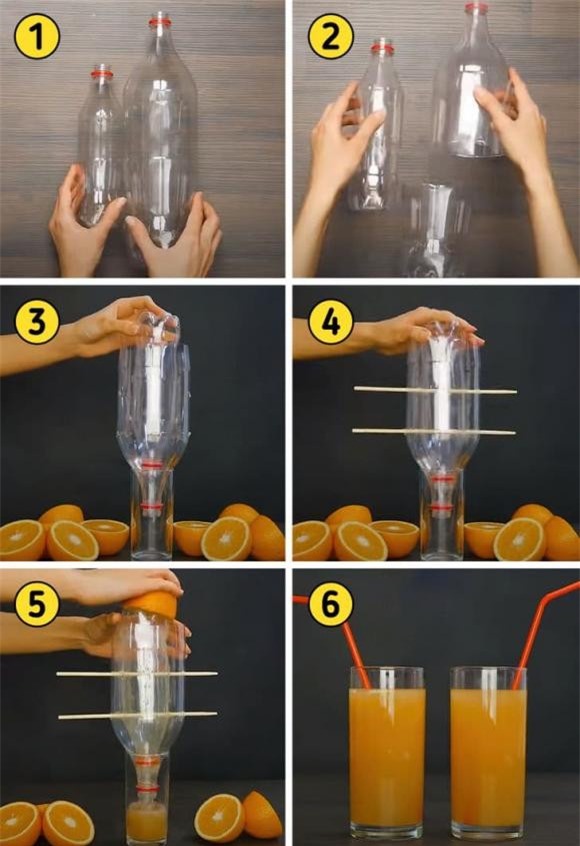 1

2

3

4

5

6