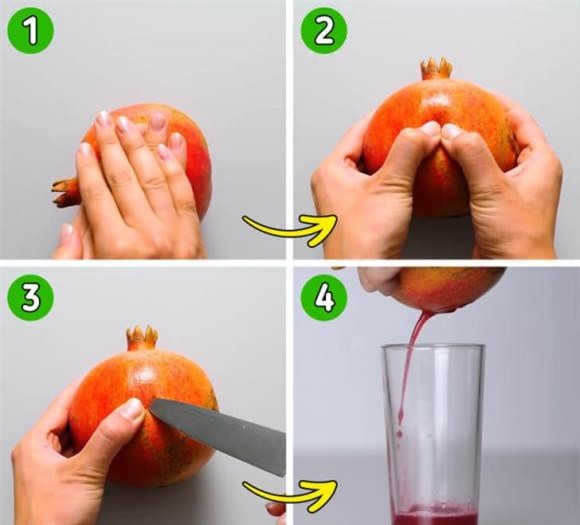 1

2

3

4