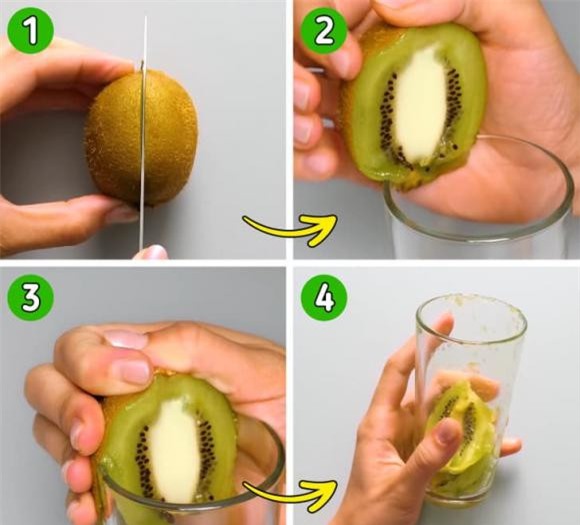 1

2

3

4