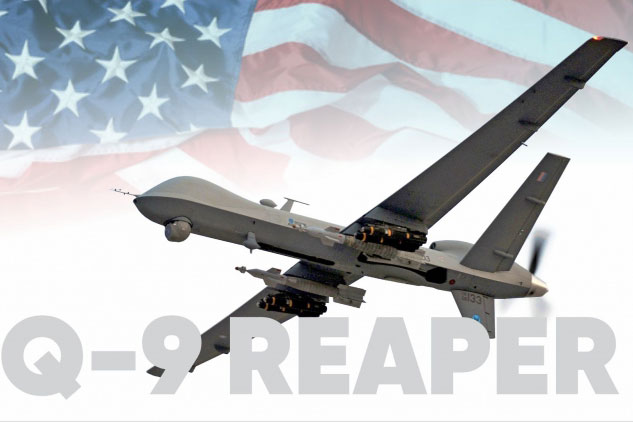 Q-9 REAPER

133