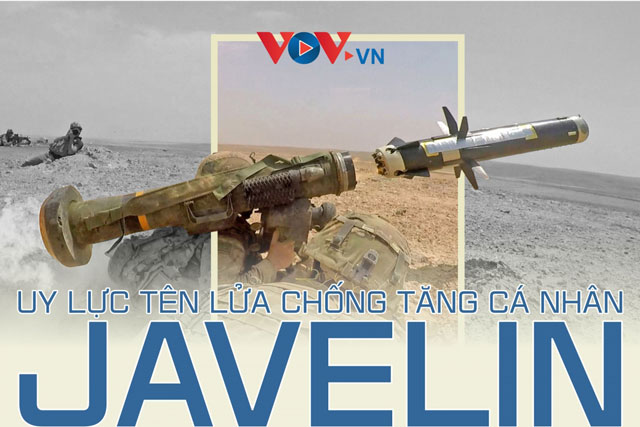 VOV.VN

UY LỰC TÊN LỬA CHỐNG TĂNG CÁ NHÂN

JAVELIN