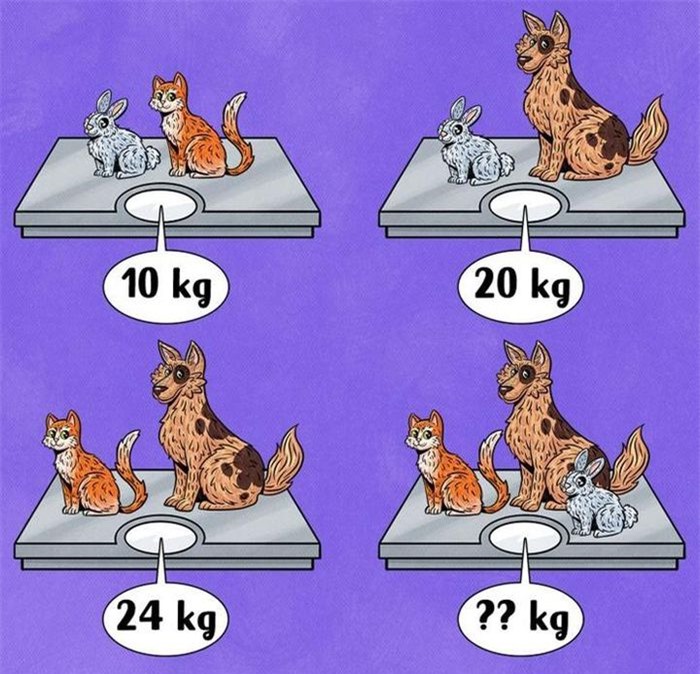 10 kg

20 kg

24 kg

?? kg