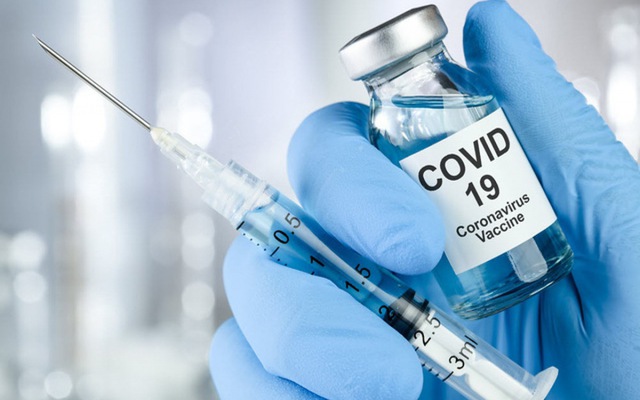 COVID
19
Coronavirus
Vaccine

0.5
1
1.5
2
2.5
3ml