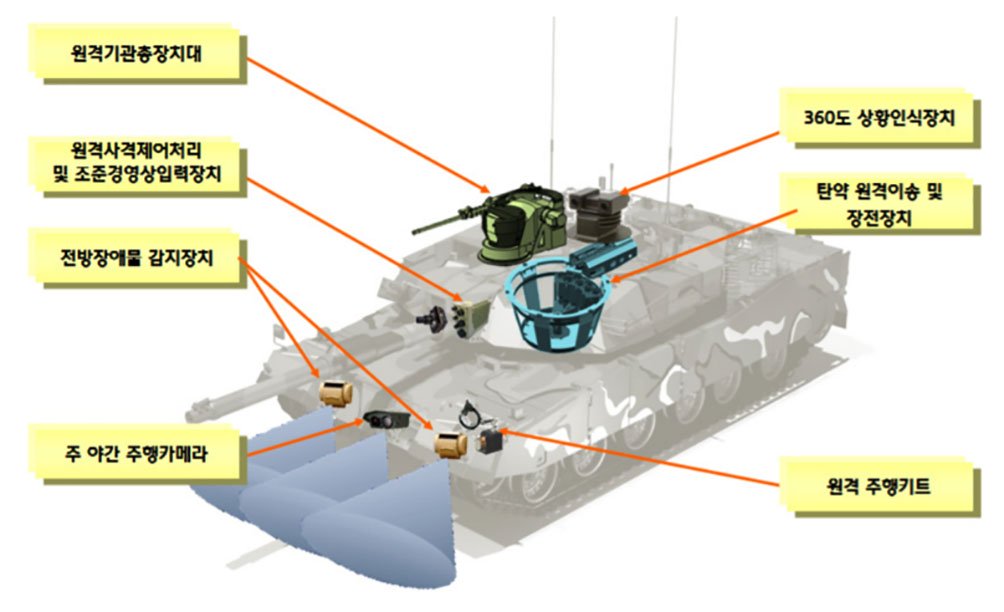 원격기관총장치대

원격사격제어처리 및 조준경영상입력장치

전방장애물 감지장치

주 야간 주행카메라

360도 상황인식장치

탄약 원격이송 및 장전장치

원격 주행키트