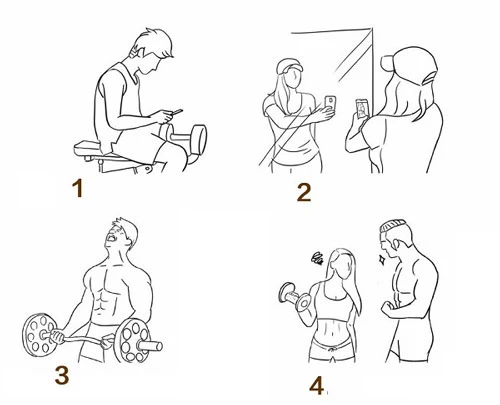 1

2

3

4