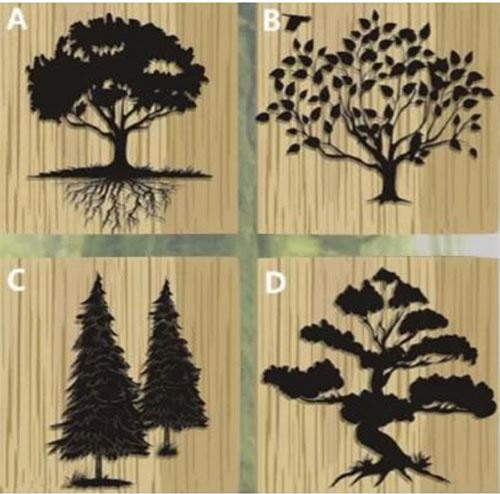 A

B

C

D