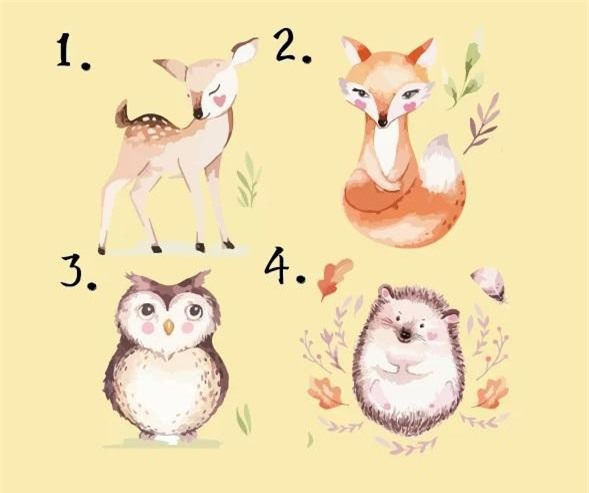 1.
2.
3.
4.