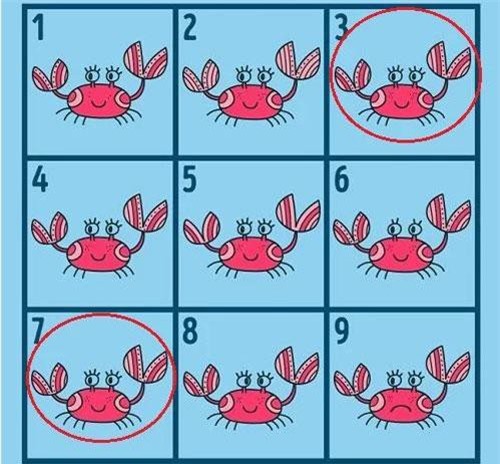 1

2

3

4

5

6

7

8

9